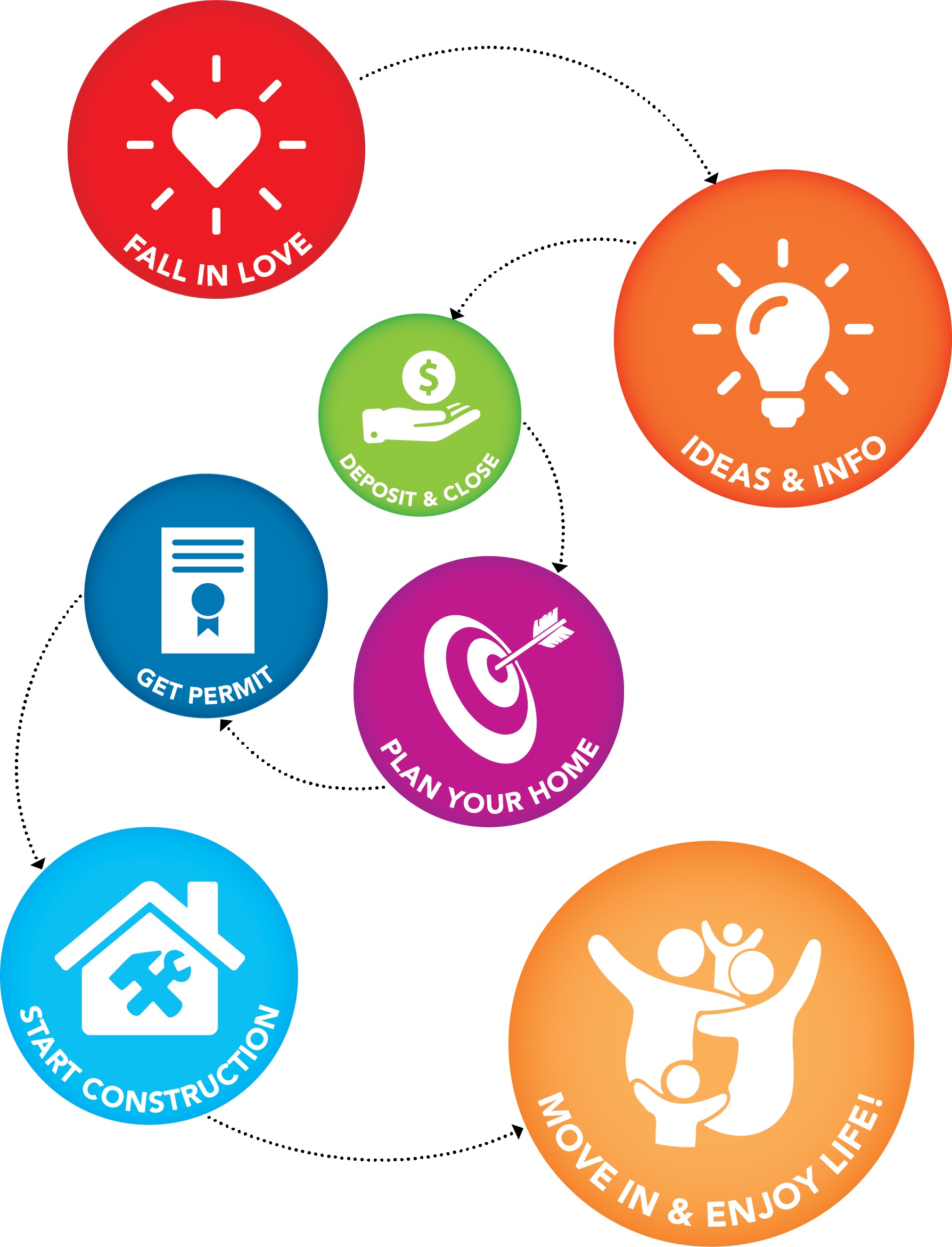 FALL IN LOVE

IDEAS & INFO

$

DEPOSIT & CLOSE

PLAN YOUR HOME

GET PERMIT

START CONSTRUCTION

MOVE IN & ENJOY LIFE!